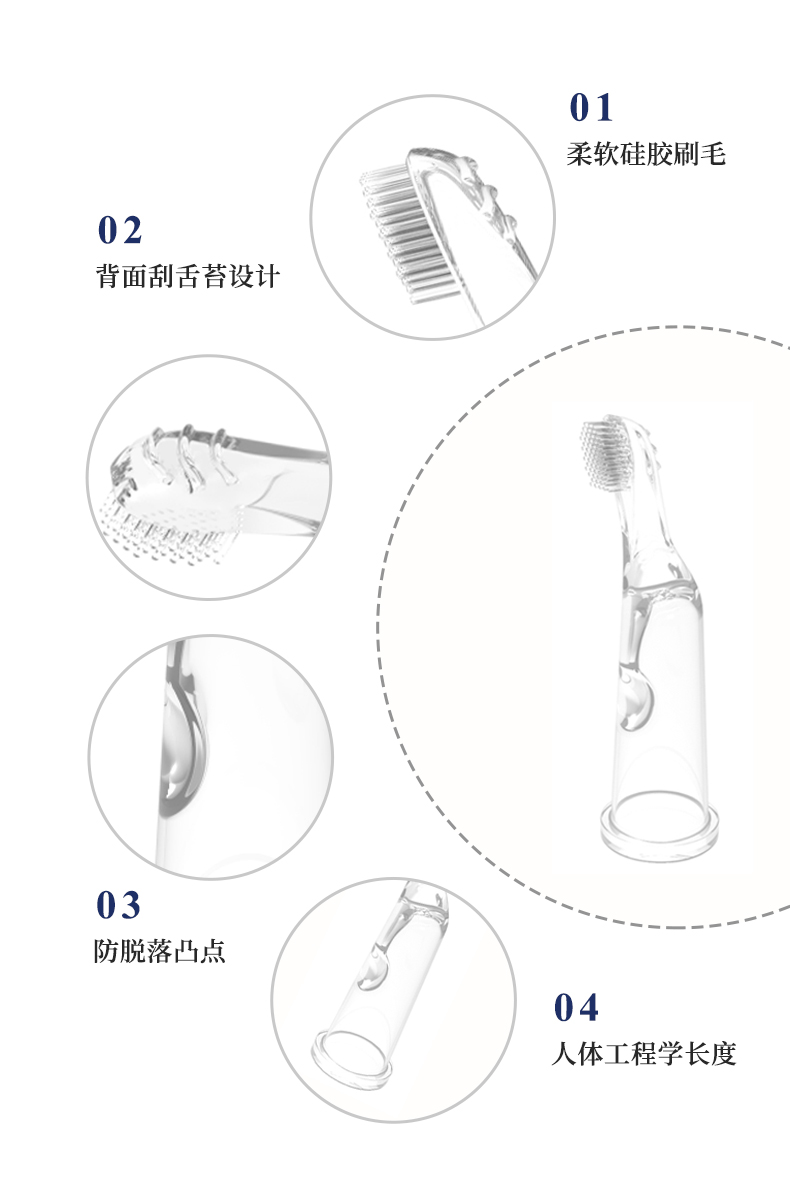 01
柔软硅胶刷毛

02
背面刮舌苔设计

03
防脱落凸点

04
人体工程学长度